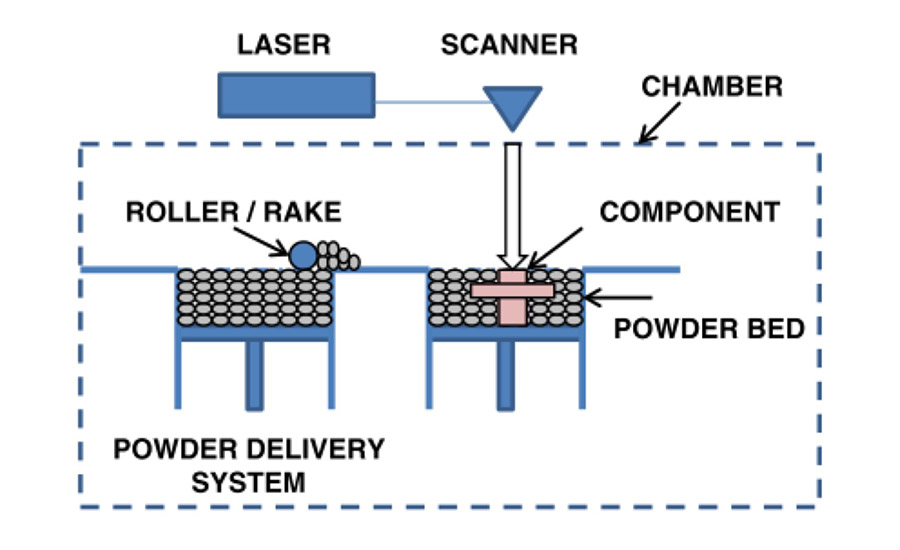 LASER

SCANNER

CHAMBER

ROLLER / RAKE

COMPONENT

POWDER BED

POWDER DELIVERY SYSTEM